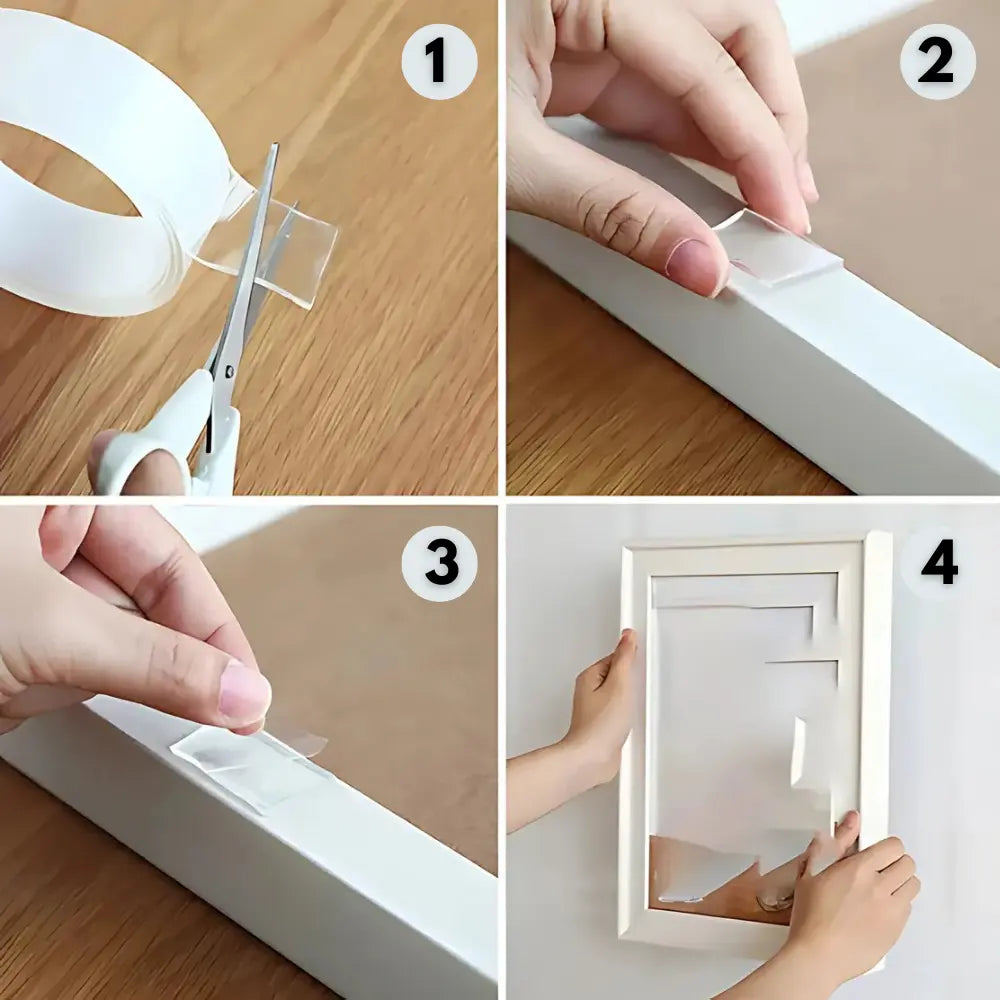 1

2

3

4